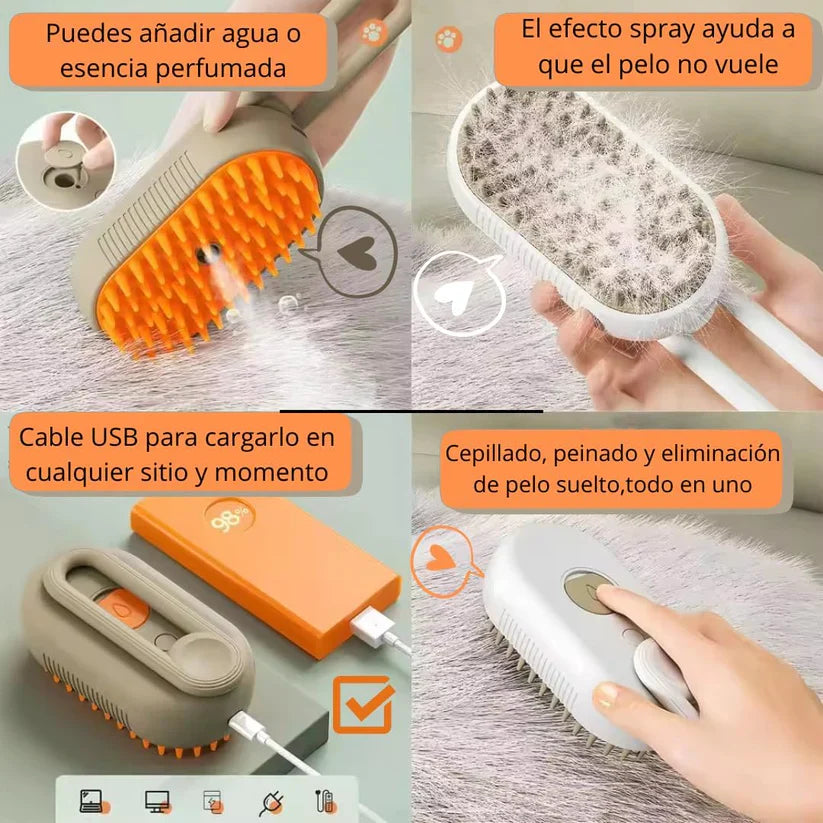 Puedes añadir agua o esencia perfumada

El efecto spray ayuda a que el pelo no vuele

Cable USB para cargarlo en cualquier sitio y momento

98%

Cepillado, peinado y eliminación de pelo suelto,todo en uno