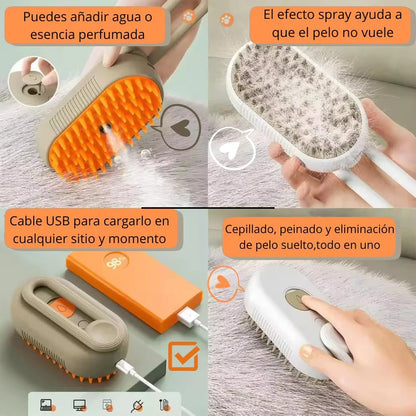 Puedes añadir agua o esencia perfumada

El efecto spray ayuda a que el pelo no vuele

Cable USB para cargarlo en cualquier sitio y momento

98%

Cepillado, peinado y eliminación de pelo suelto,todo en uno